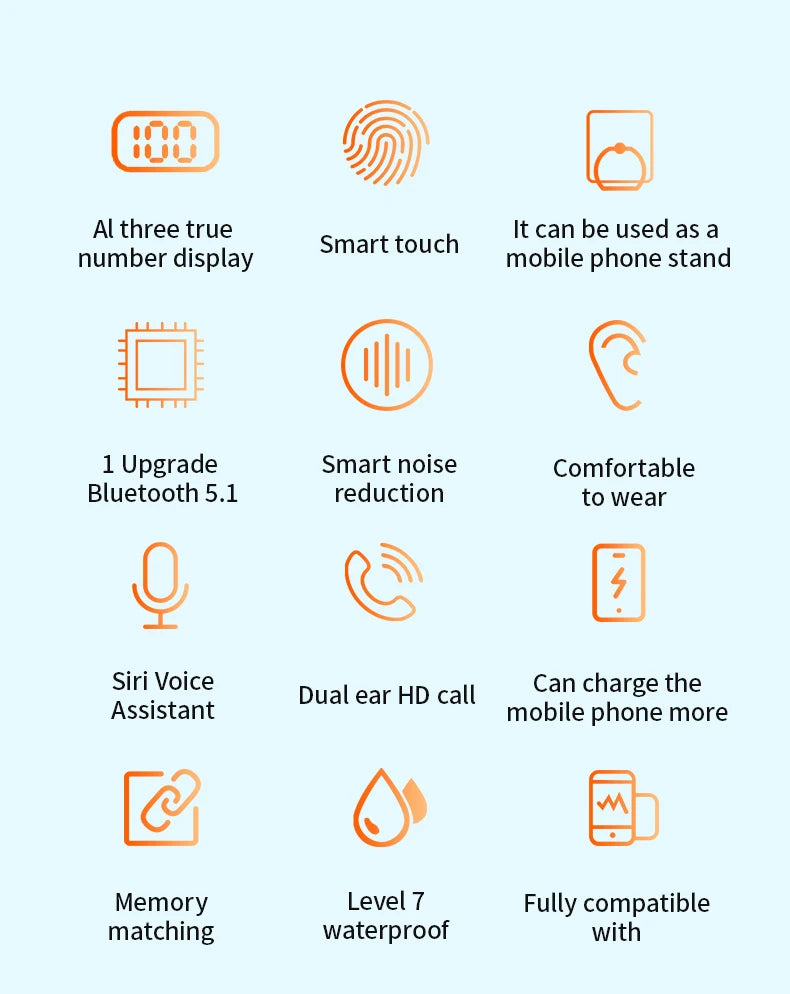 100

Al three true number display

Smart touch

It can be used as a mobile phone stand

1 Upgrade Bluetooth 5.1

Smart noise reduction

Comfortable to wear

Siri Voice Assistant

Dual ear HD call

Can charge the mobile phone more

Memory matching

Level 7 waterproof

Fully compatible with