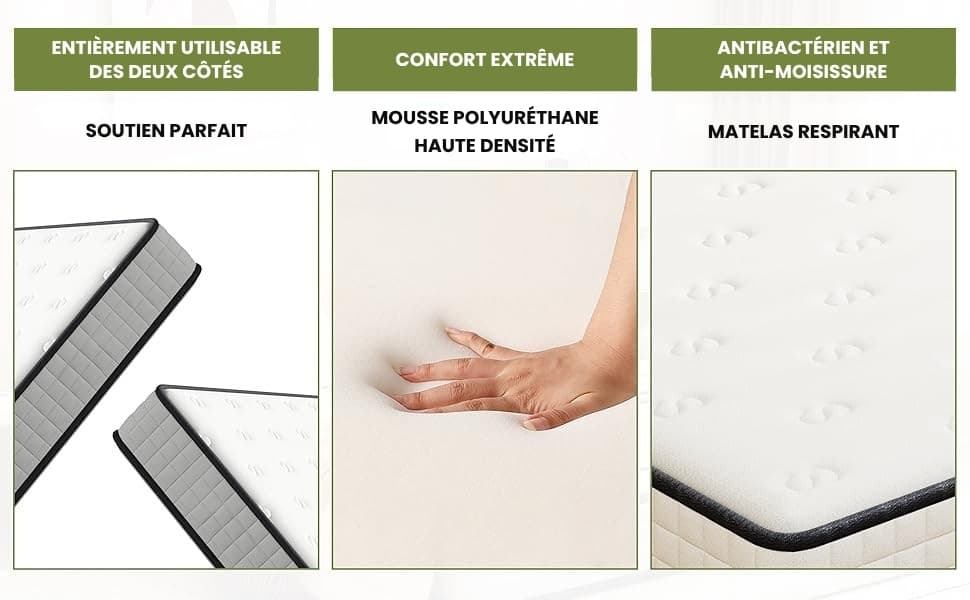 ENTIÈREMENT UTILISABLE DES DEUX CÔTÉS

SOUTIEN PARFAIT

CONFORT EXTRÊME

MOUSSE POLYURÉTHANE HAUTE DENSITÉ

ANTIBACTÉRIEN ET ANTI-MOISISSURE

MATELAS RESPIRANT